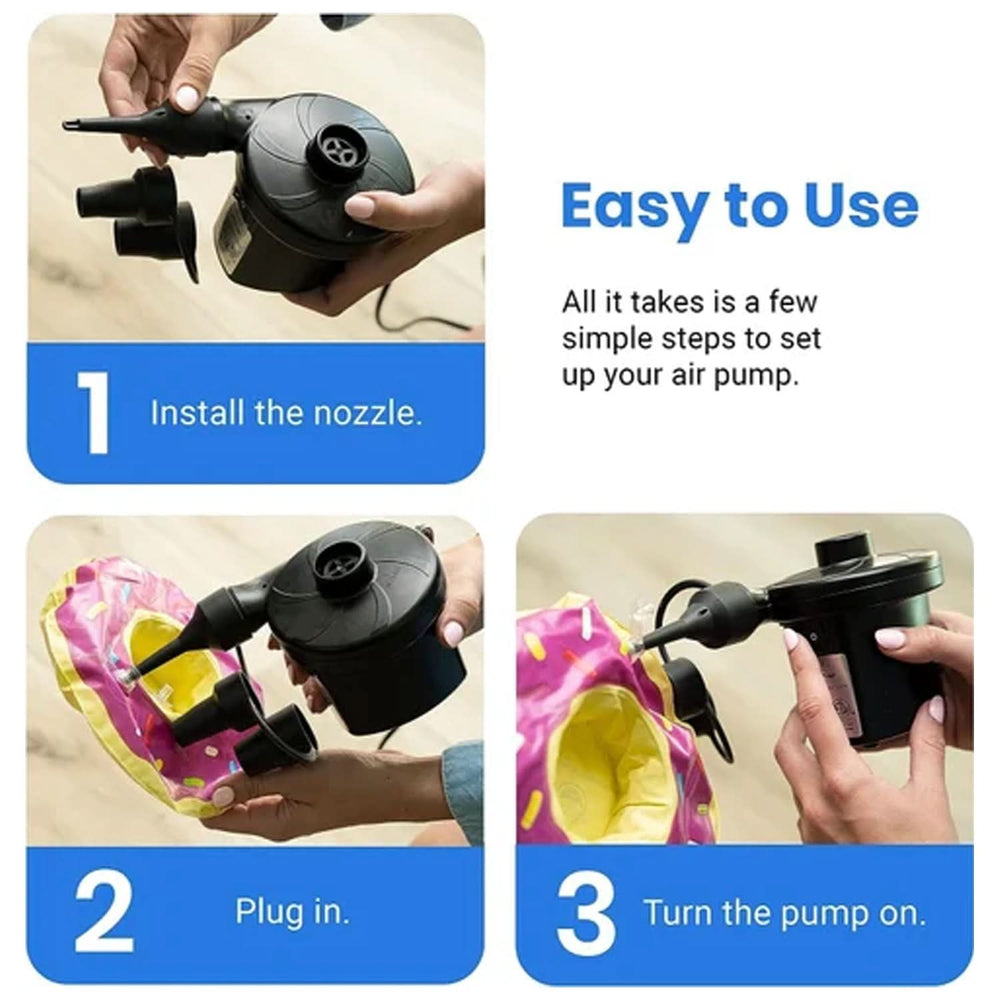 1 Install the nozzle.

Easy to Use

All it takes is a few simple steps to set up your air pump.

2 Plug in.

3 Turn the pump on.