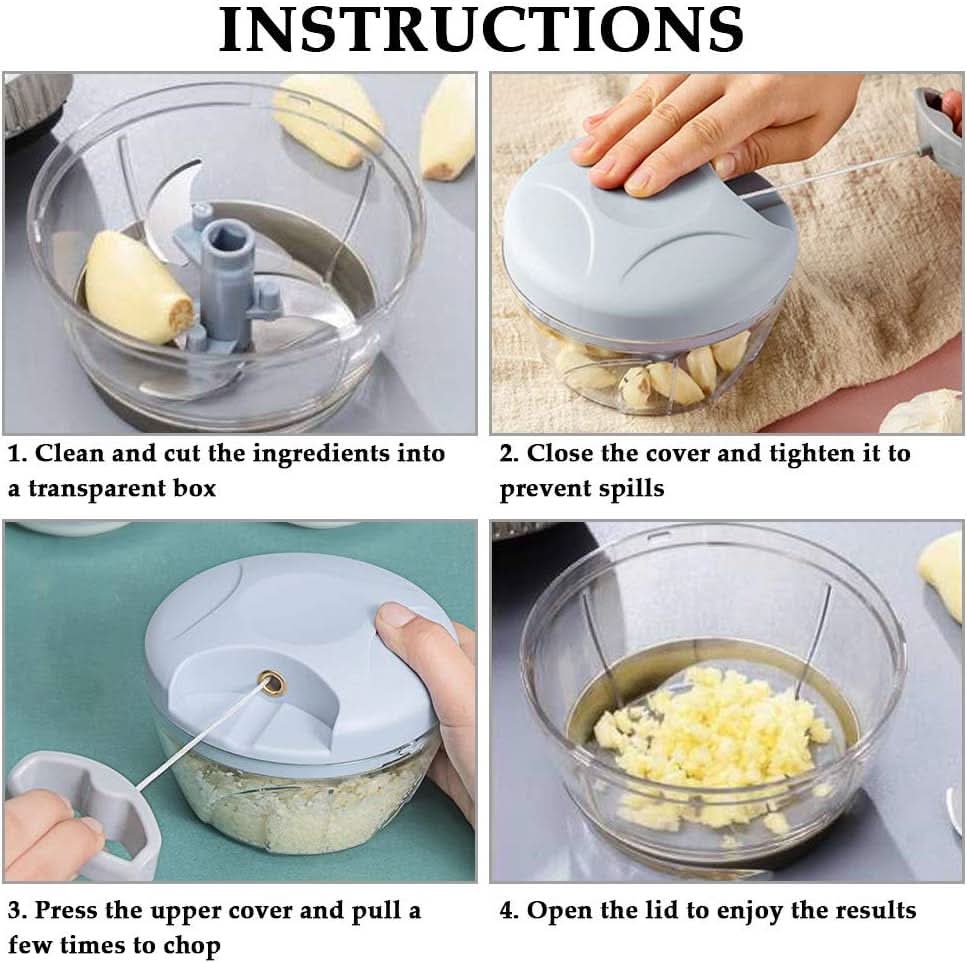 INSTRUCTIONS

1. Clean and cut the ingredients into a transparent box

2. Close the cover and tighten it to prevent spills

3. Press the upper cover and pull a few times to chop

4. Open the lid to enjoy the results