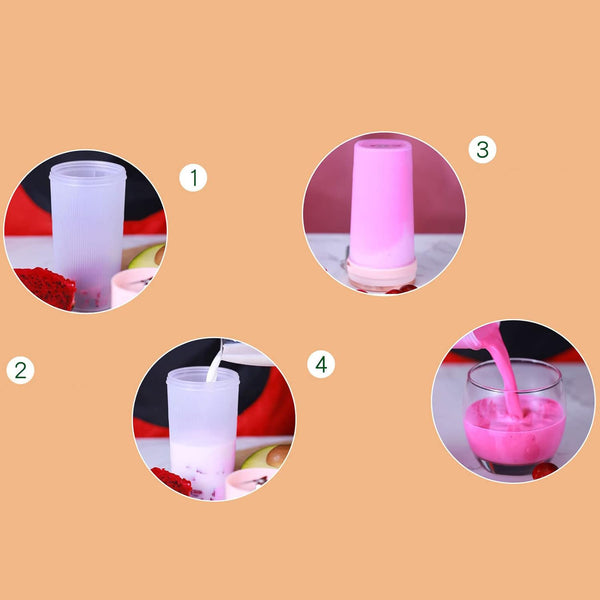 1

3

2

4