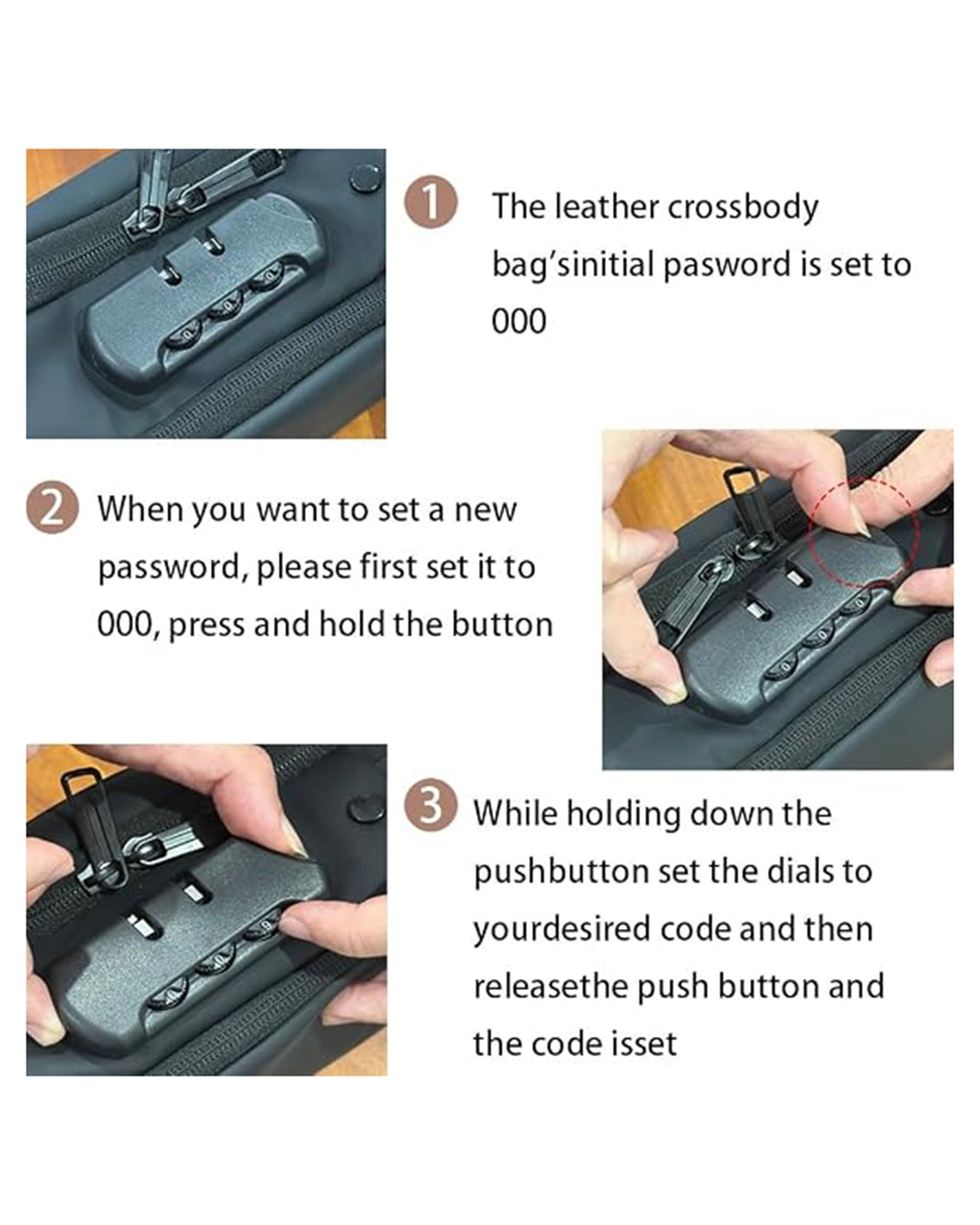 1 The leather crossbody bag'sinitial pasword is set to 000

2 When you want to set a new password, please first set it to 000, press and hold the button

3 While holding down the pushbutton set the dials to yourdesired code and then releasethe push button and the code isset